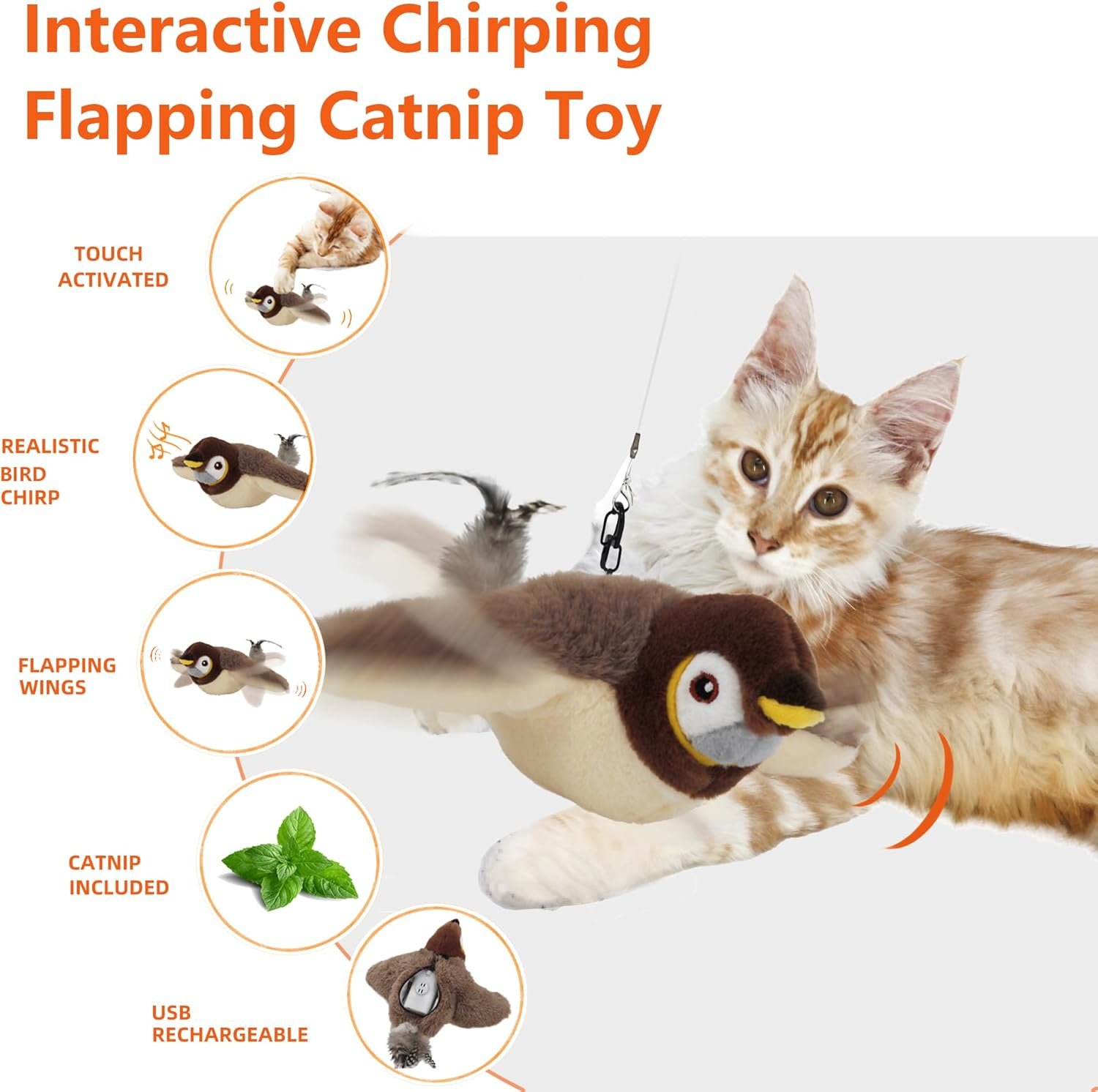 Interactive Chirping Flapping Catnip Toy

TOUCH ACTIVATED

REALISTIC BIRD CHIRP

FLAPPING WINGS

CATNIP INCLUDED

USB RECHARGEABLE